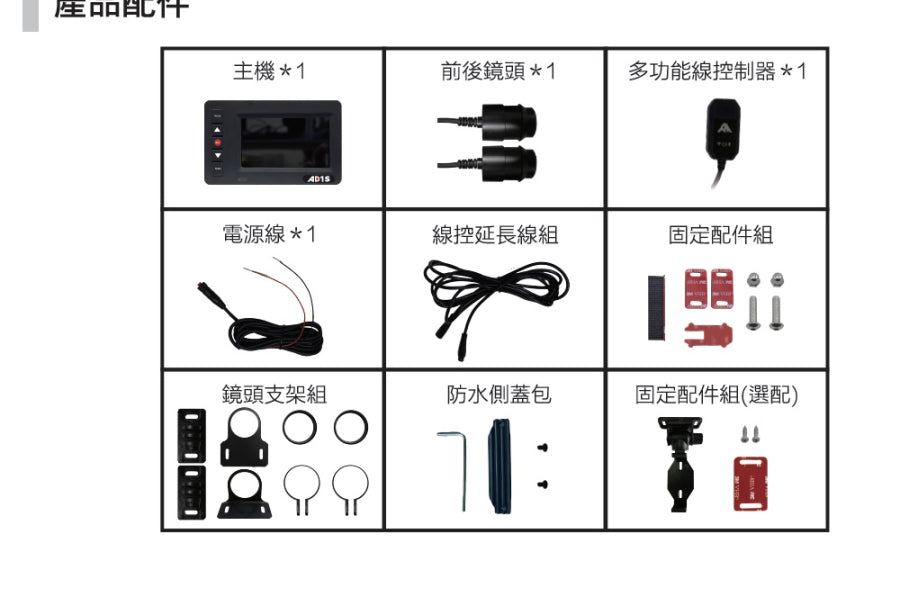 產品配件

| 主機＊1 | 前後鏡頭＊1 | 多功能線控制器＊1 |
|---|---|---|
| AD1S | | |
| 電源線＊1 | 線控延長線組 | 固定配件組 |
| 鏡頭支架組 | 防水側蓋包 | 固定配件組(選配) |